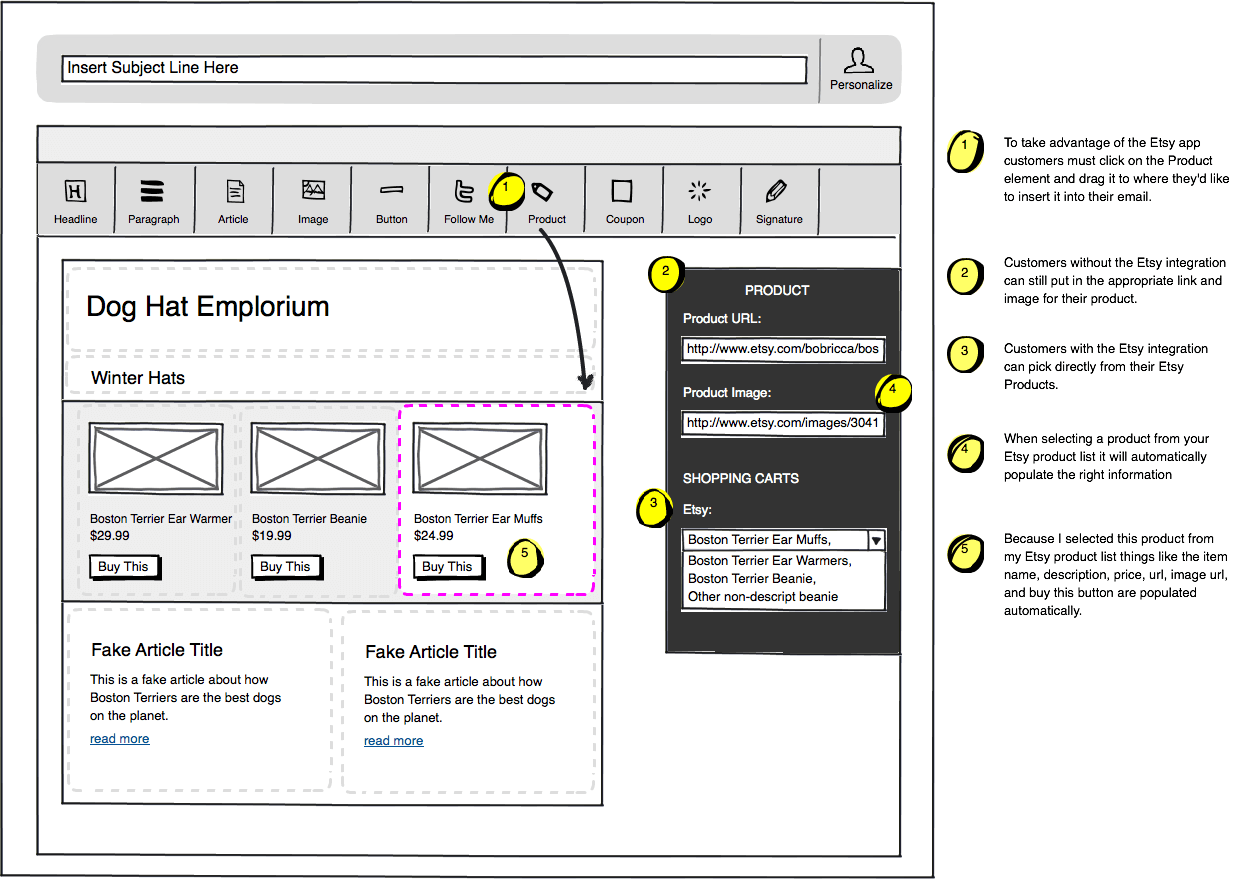 Insert Subject Line Here

Personalize

Headline
Paragraph
Article
Image
Button
Follow Me
1
Product
Coupon
Logo
Signature

Dog Hat Emplorium

Winter Hats

Boston Terrier Ear Warmer
$29.99
Buy This

Boston Terrier Beanie
$19.99
Buy This

Boston Terrier Ear Muffs
$24.99
Buy This
5

Fake Article Title
This is a fake article about how Boston Terriers are the best dogs on the planet.
read more

Fake Article Title
This is a fake article about how Boston Terriers are the best dogs on the planet.
read more

2
PRODUCT
Product URL:
http://www.etsy.com/bobricca/bos
Product Image:
4
http://www.etsy.com/images/3041
SHOPPING CARTS
3
Etsy:
Boston Terrier Ear Muffs,
Boston Terrier Ear Warmers,
Boston Terrier Beanie,
Other non-descript beanie

1
To take advantage of the Etsy app customers must click on the Product element and drag it to where they'd like to insert it into their email.

2
Customers without the Etsy integration can still put in the appropriate link and image for their product.

3
Customers with the Etsy integration can pick directly from their Etsy Products.

4
When selecting a product from your Etsy product list it will automatically populate the right information

5
Because I selected this product from my Etsy product list things like the item name, description, price, url, image url, and buy this button are populated automatically.